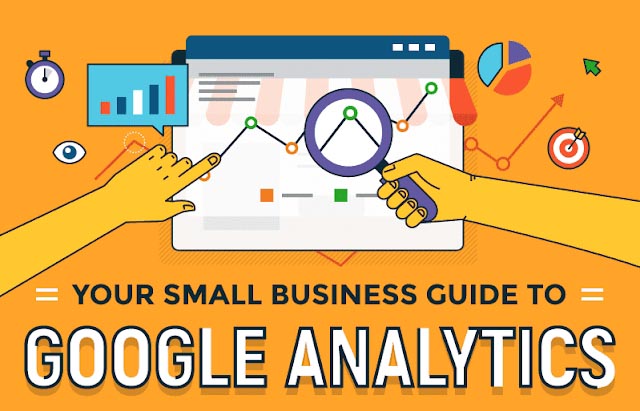 YOUR SMALL BUSINESS GUIDE TO

GOOGLE ANALYTICS